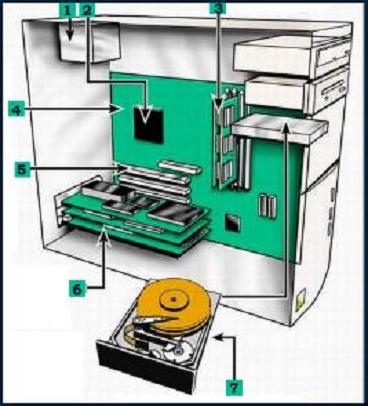 1
2
3
4
5
6
7